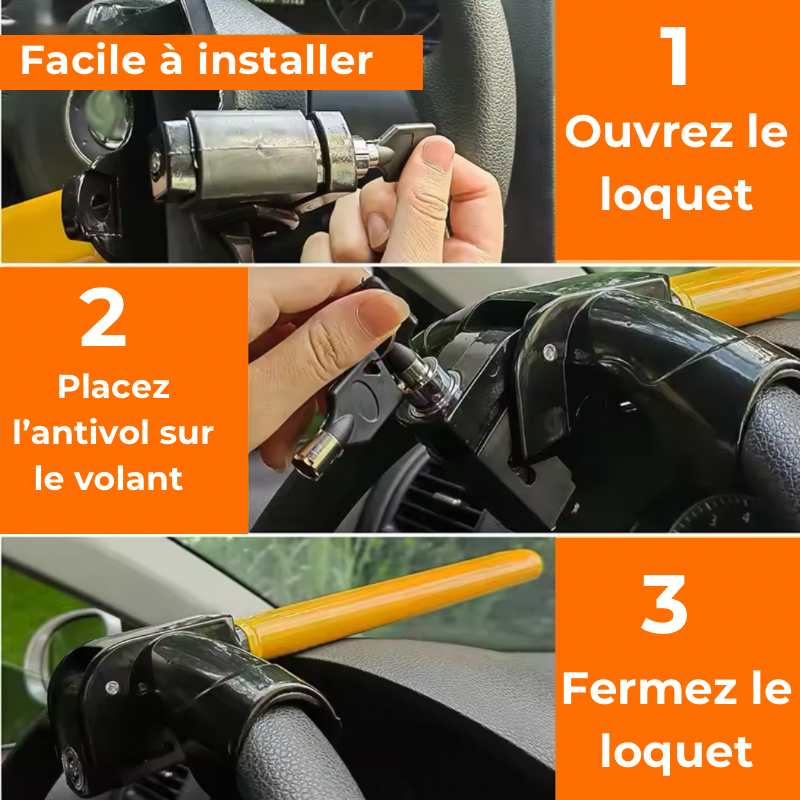 Facile à installer

1
Ouvrez le loquet

2
Placez l'antivol sur le volant

3
Fermez le loquet