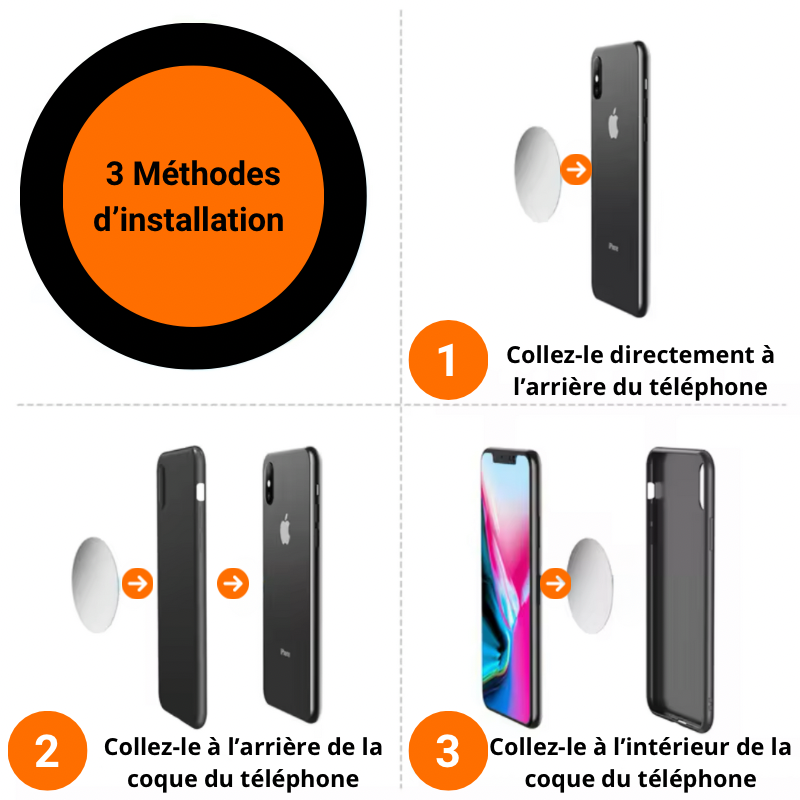 3 Méthodes d’installation

1 Collez-le directement à l’arrière du téléphone

2 Collez-le à l’arrière de la coque du téléphone

3 Collez-le à l’intérieur de la coque du téléphone